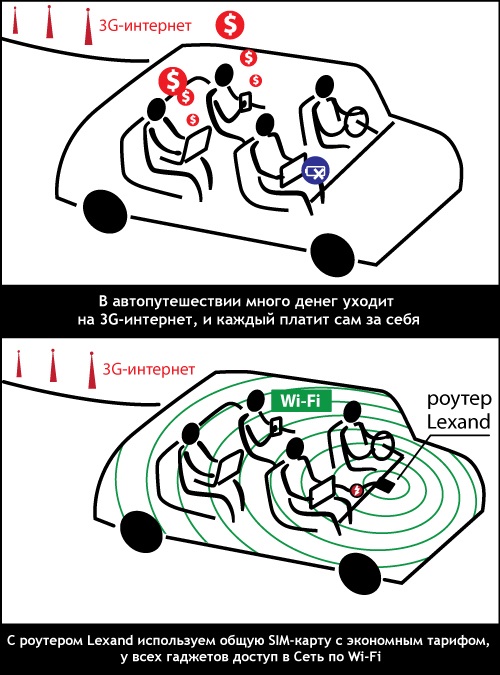 3G-интернет

$

$

$

$

$

$

В автопутешествии много денег уходит на 3G-интернет, и каждый платит сам за себя

3G-интернет

Wi-Fi

роутер Lexand

С роутером Lexand используем общую SIM-карту с экономным тарифом, у всех гаджетов доступ в Сеть по Wi-Fi