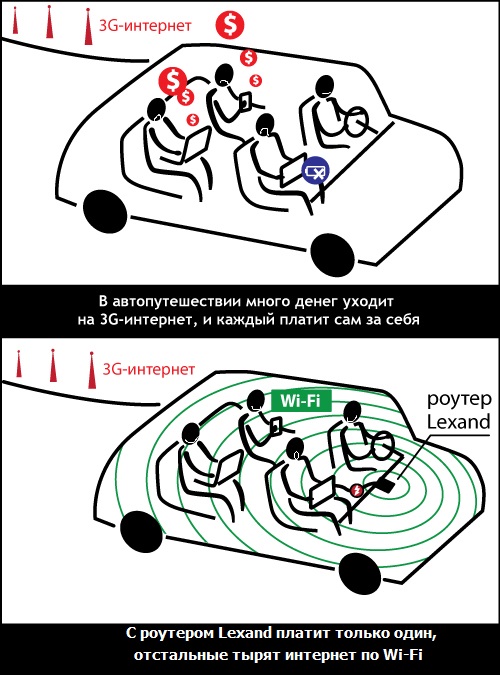 3G-интернет

$

$

$

$

$

$

В автопутешествии много денег уходит на 3G-интернет, и каждый платит сам за себя

3G-интернет

Wi-Fi

роутер Lexand

С роутером Lexand платит только один, отстальные тырят интернет по Wi-Fi