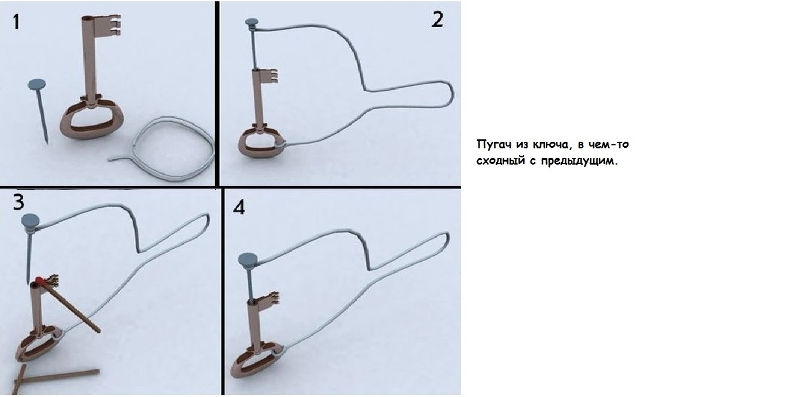 1

2

3

4

Пугач из ключа, в чем-то сходный с предыдущим.