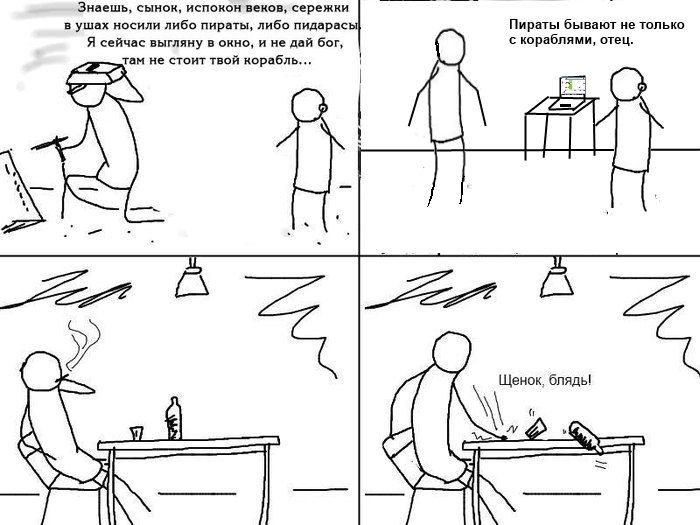 Знаешь, сынок, испокон веков, сережки в ушах носили либо пираты, либо пидарасы. Я сейчас выгляну в окно, и не дай бог, там не стоит твой корабль...

Пираты бывают не только с кораблями, отец.

Щенок, блядь!