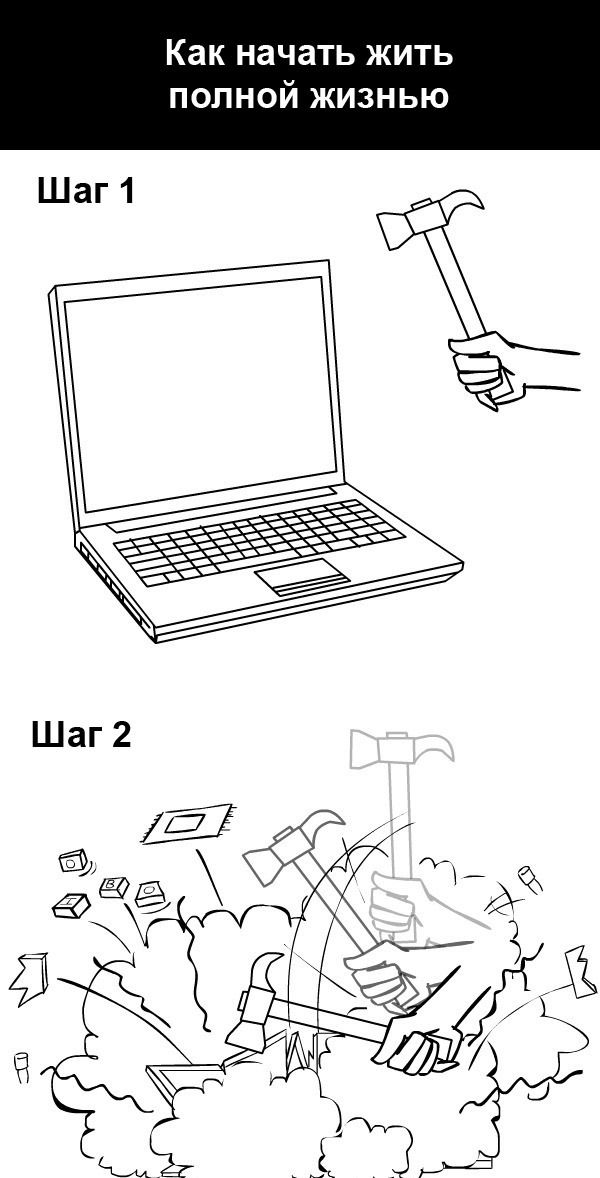 Как начать жить полной жизнью

Шаг 1

Шаг 2