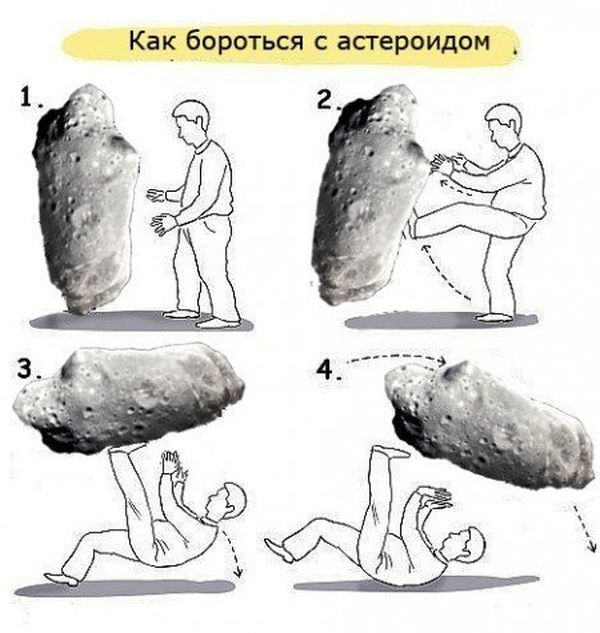 Как бороться с астероидом

1.

2.

3.

4.