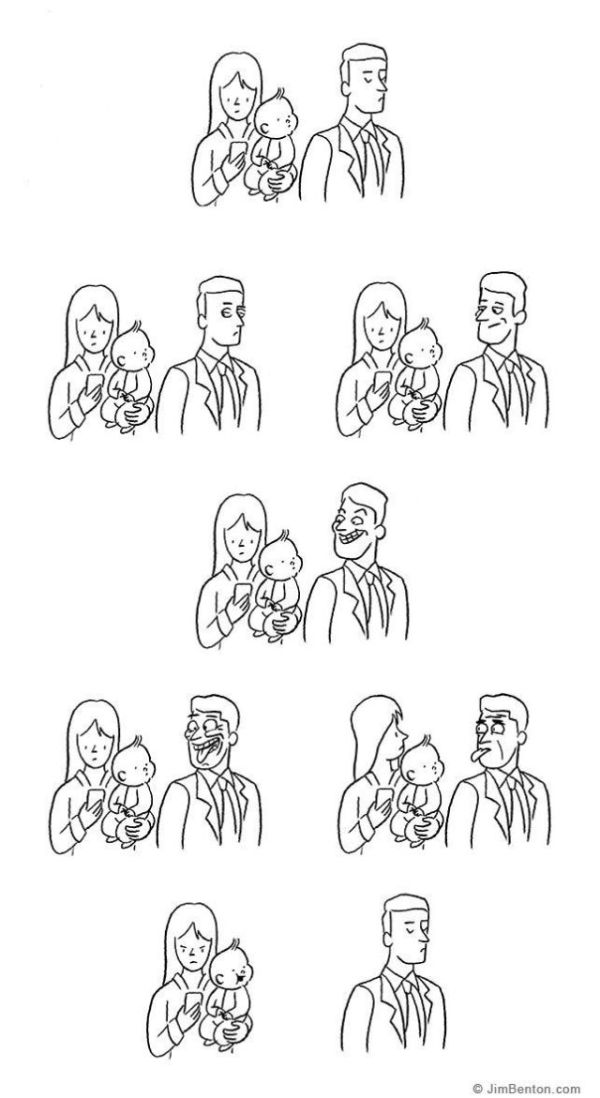 © JimBenton.com