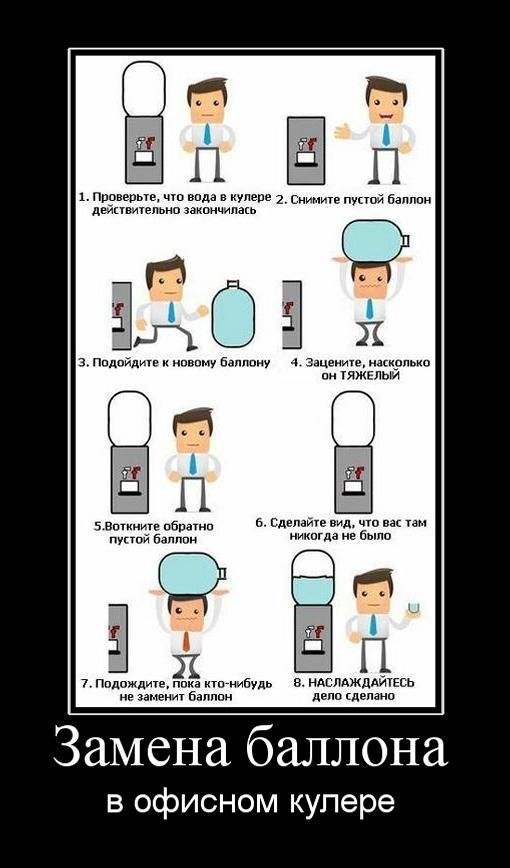 1. Проверьте, что вода в кулере действительно закончилась

2. Снимите пустой баллон

3. Подойдите к новому баллону

4. Зацените, насколько он ТЯЖЕЛЫЙ

5.Воткните обратно пустой баллон

6. Сделайте вид, что вас там никогда не было

7. Подождите, пока кто-нибудь не заменит баллон

8. НАСЛАЖДАЙТЕСЬ дело сделано

Замена баллона

в офисном кулере