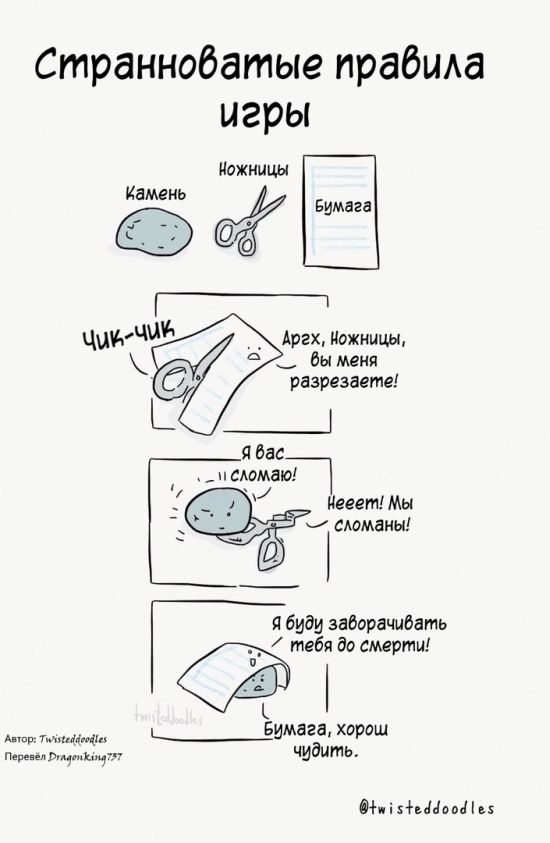 Странноватые правила игры

Камень

Ножницы

Бумага

Чик-чик

Аргх, Ножницы, вы меня разрезаете!

Я вас сломаю!

Нееет! Мы сломаны!

Я буду заворачивать тебя до смерти!

Бумага, хорош чудить.

twisteddoodles

Автор: Twisteddoodles
Перевёл Dragonking737

@twisteddoodles