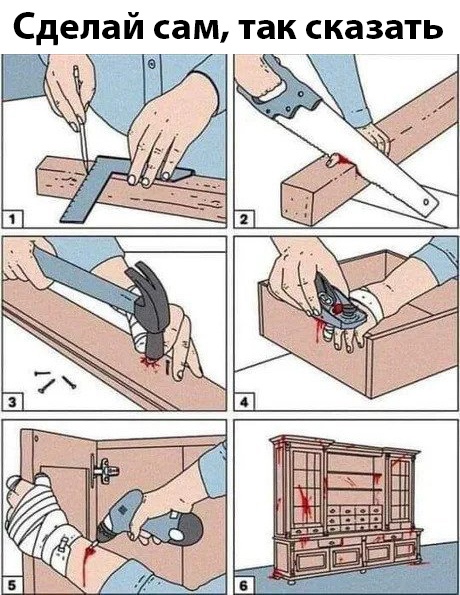 Сделай сам, так сказать

1

2

3

4

5

6