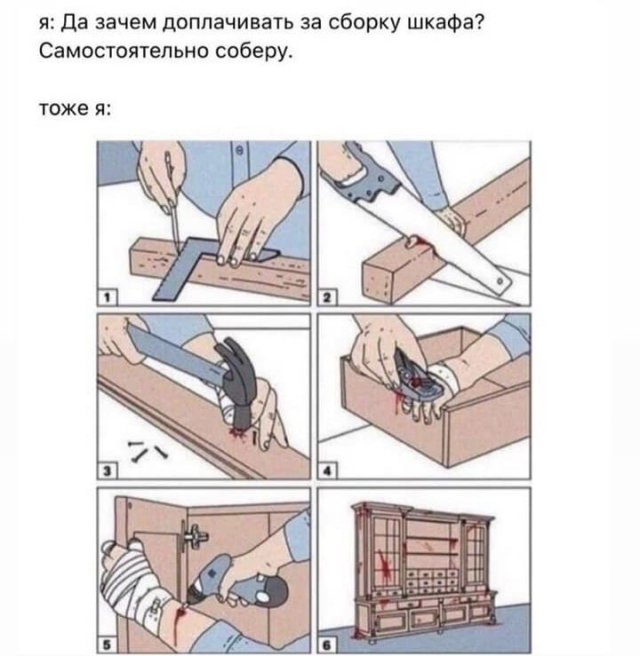 я: Да зачем доплачивать за сборку шкафа? Самостоятельно соберу.

тоже я:

1

2

3

4

5

6